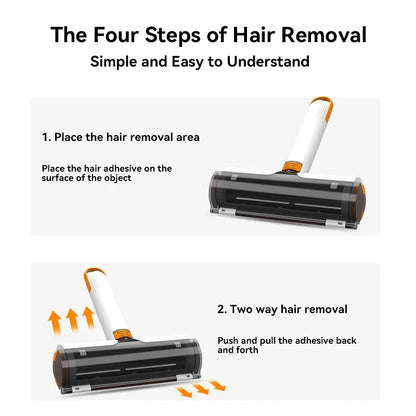 The Four Steps of Hair Removal

Simple and Easy to Understand

1. Place the hair removal area

Place the hair adhesive on the surface of the object

2. Two way hair removal

Push and pull the adhesive back and forth