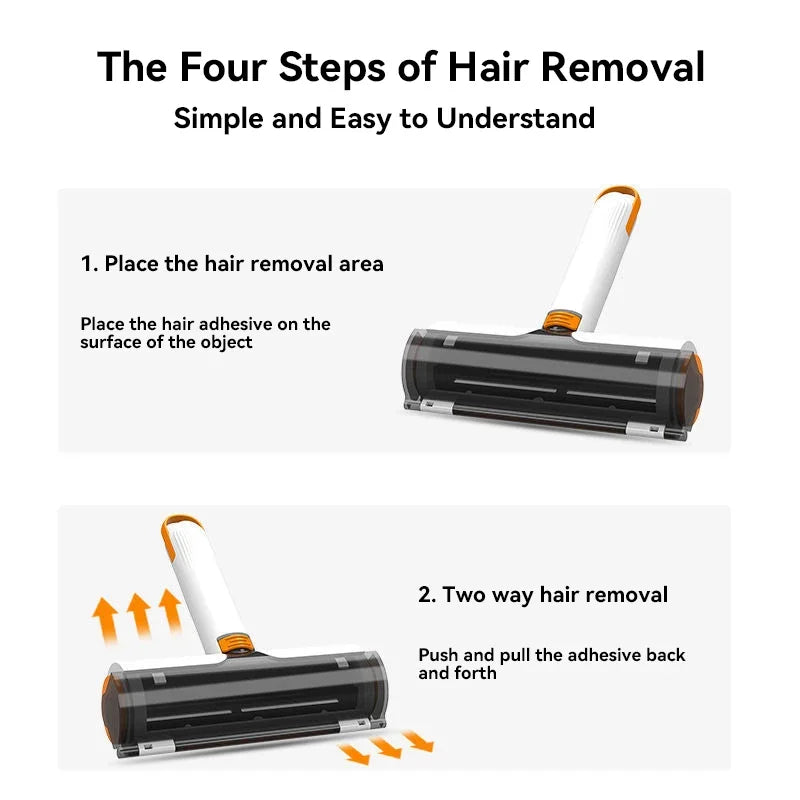 The Four Steps of Hair Removal

Simple and Easy to Understand

1. Place the hair removal area

Place the hair adhesive on the surface of the object

2. Two way hair removal

Push and pull the adhesive back and forth