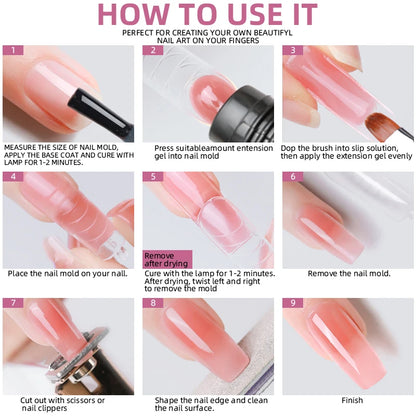 HOW TO USE IT
PERFECT FOR CREATING YOUR OWN BEAUTIFYL NAIL ART ON YOUR FINGERS

1
MEASURE THE SIZE OF NAIL MOLD, APPLY THE BASE COAT AND CURE WITH LAMP FOR 1-2 MINUTES.

2
Press suitableamount entension gel into nail mold

3
Dop the brush into slip solution, then apply the extension gel evenly

4
Place the nail mold on your nail.

5
Remove after drying
Cure with the lamp for 1-2 minutes. After drying, twist left and right to remove the mold

6
Remove the nail mold.

7
Cut out with scissors or nail clippers

8
Shape the nail edge and clean the nail surface.

9
Finish