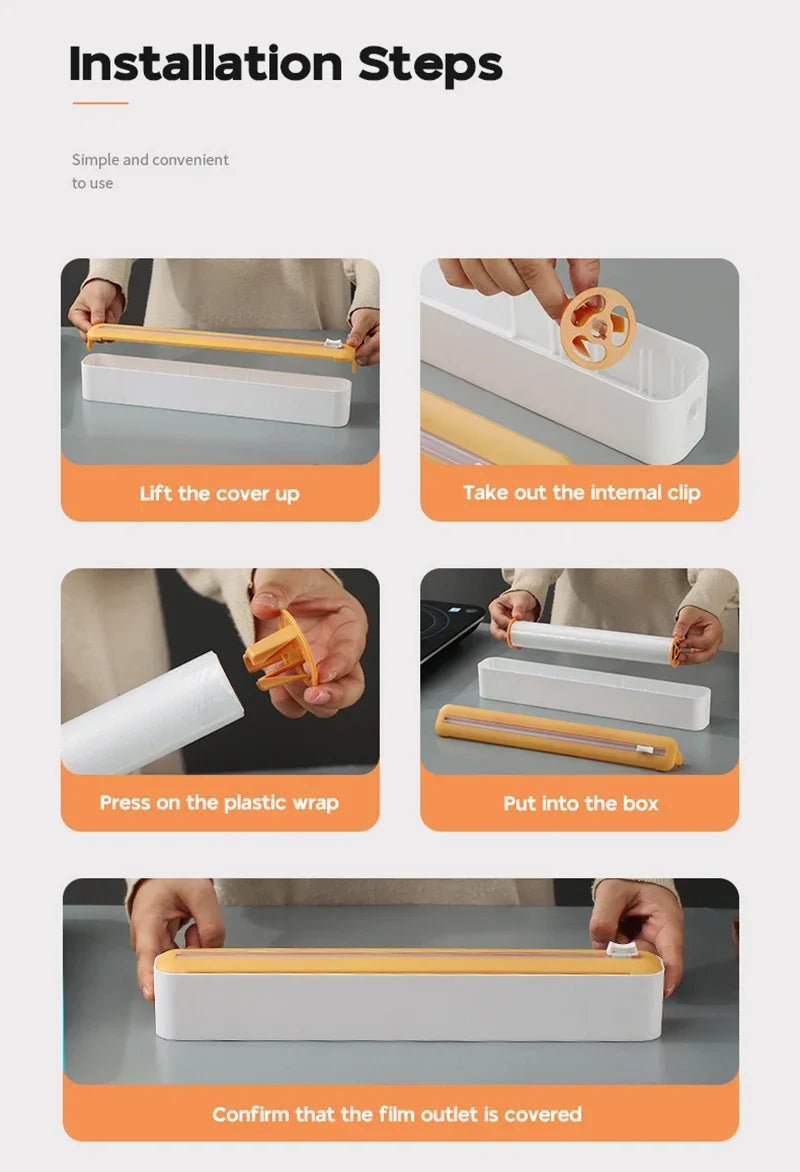 Installation Steps

Simple and convenient to use

Lift the cover up

Take out the internal clip

Press on the plastic wrap

Put into the box

Confirm that the film outlet is covered