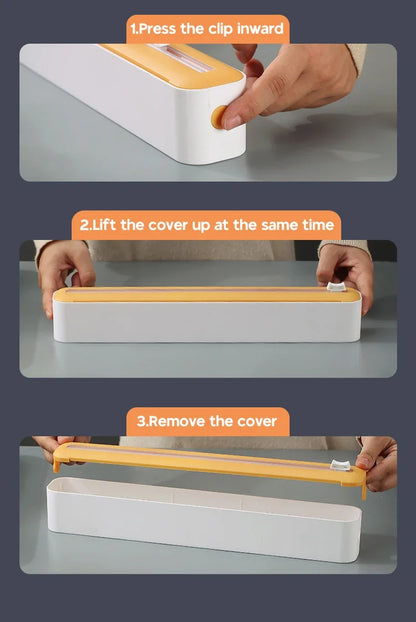 1.Press the clip inward

2.Lift the cover up at the same time

3.Remove the cover