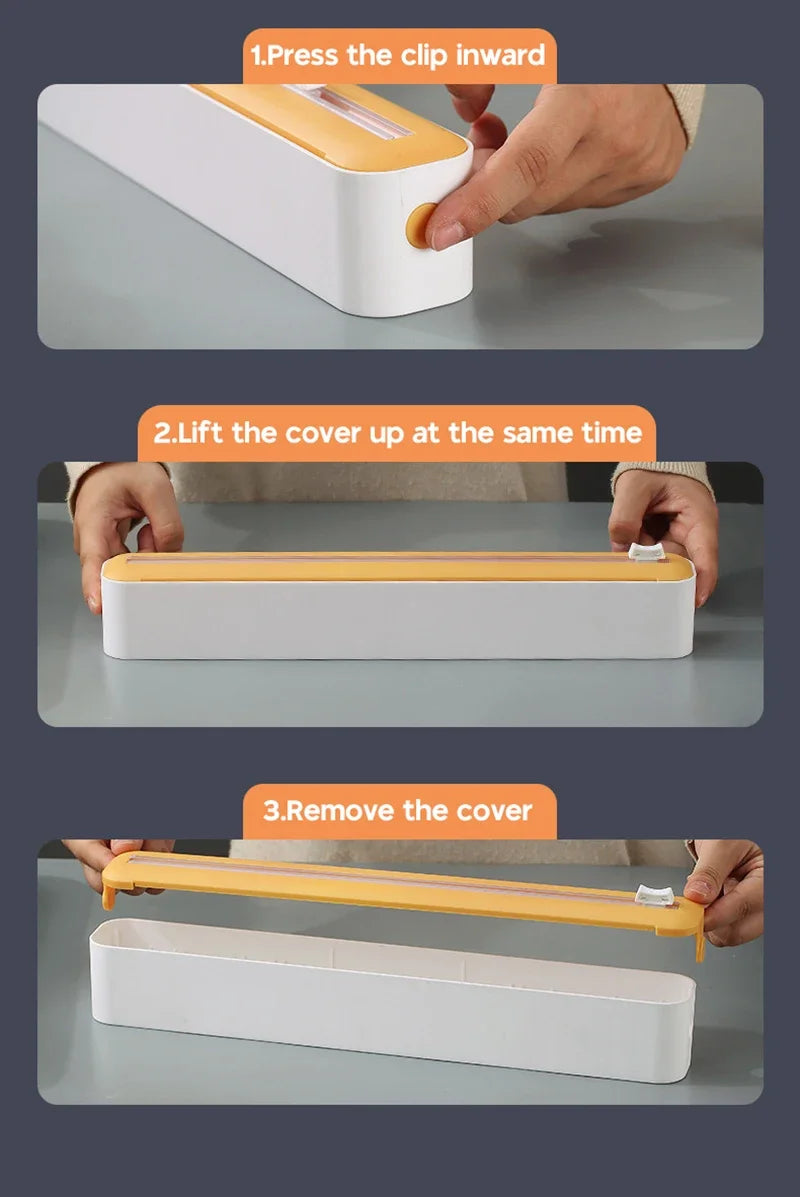 1.Press the clip inward

2.Lift the cover up at the same time

3.Remove the cover