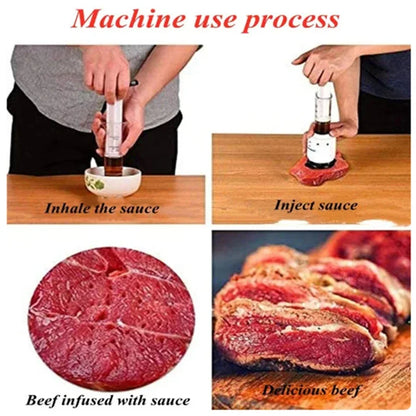 Machine use process

Inhale the sauce

Inject sauce

Beef infused with sauce

Delicious beef