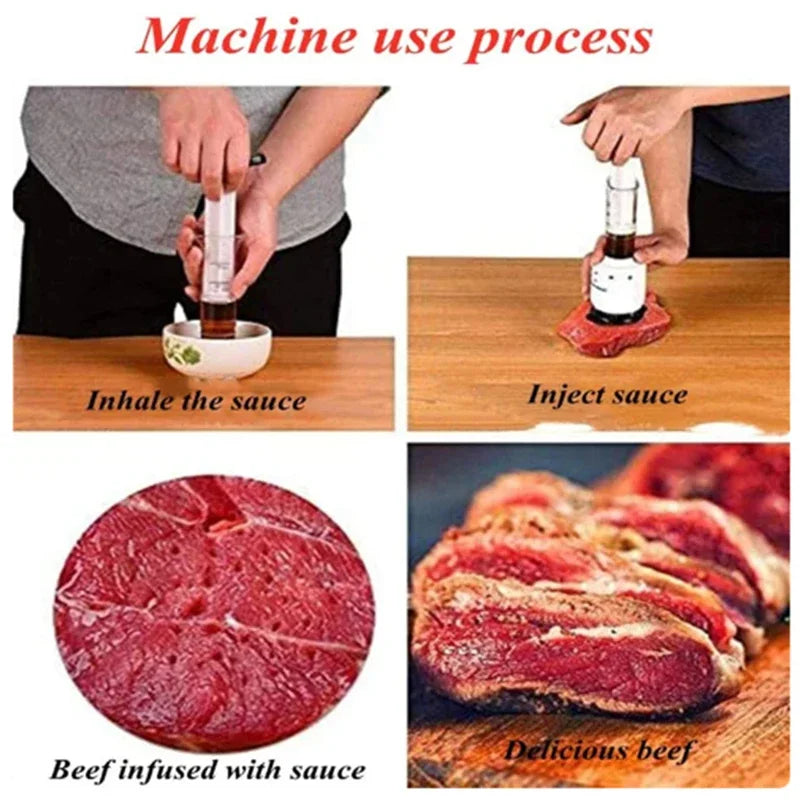 Machine use process

Inhale the sauce

Inject sauce

Beef infused with sauce

Delicious beef