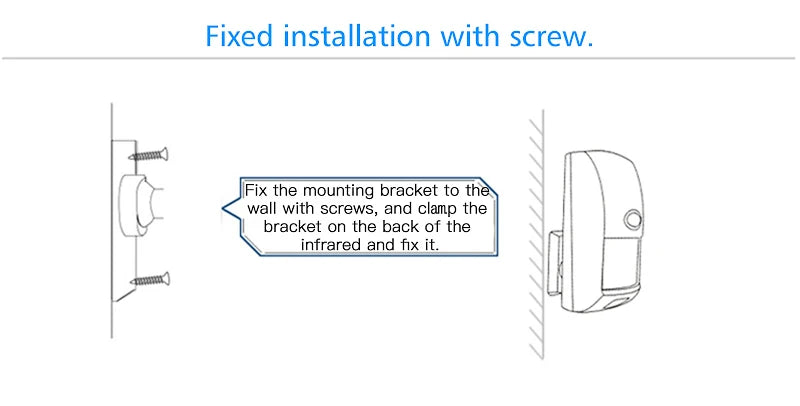 Fixed installation with screw.

Fix the mounting bracket to the wall with screws, and clamp the bracket on the back of the infrared and fix it.