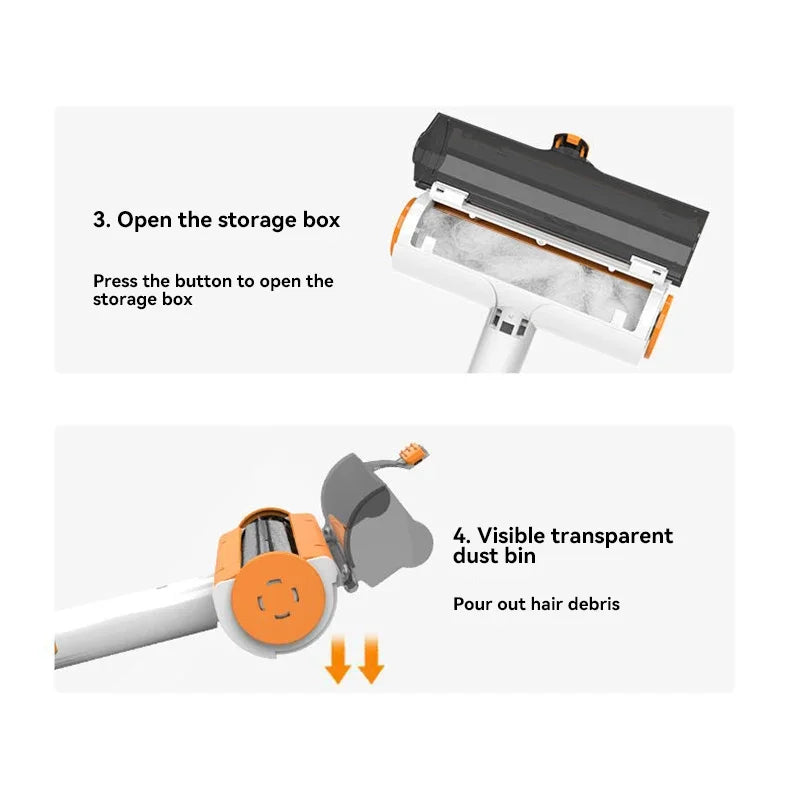 3. Open the storage box

Press the button to open the storage box

4. Visible transparent dust bin

Pour out hair debris