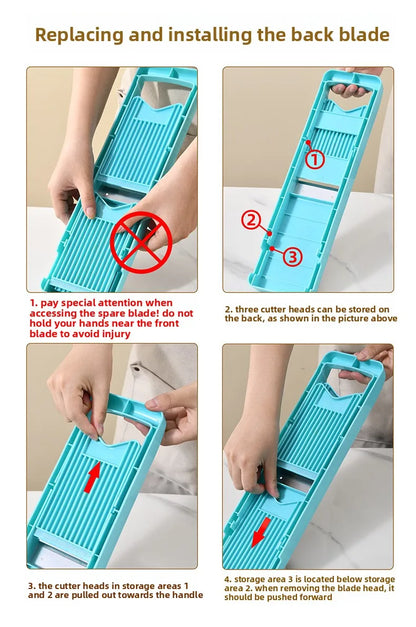 Replacing and installing the back blade

①

②

③

1. pay special attention when accessing the spare blade! do not hold your hands near the front blade to avoid injury

2. three cutter heads can be stored on the back, as shown in the picture above

3. the cutter heads in storage areas 1 and 2 are pulled out towards the handle

4. storage area 3 is located below storage area 2. when removing the blade head, it should be pushed forward