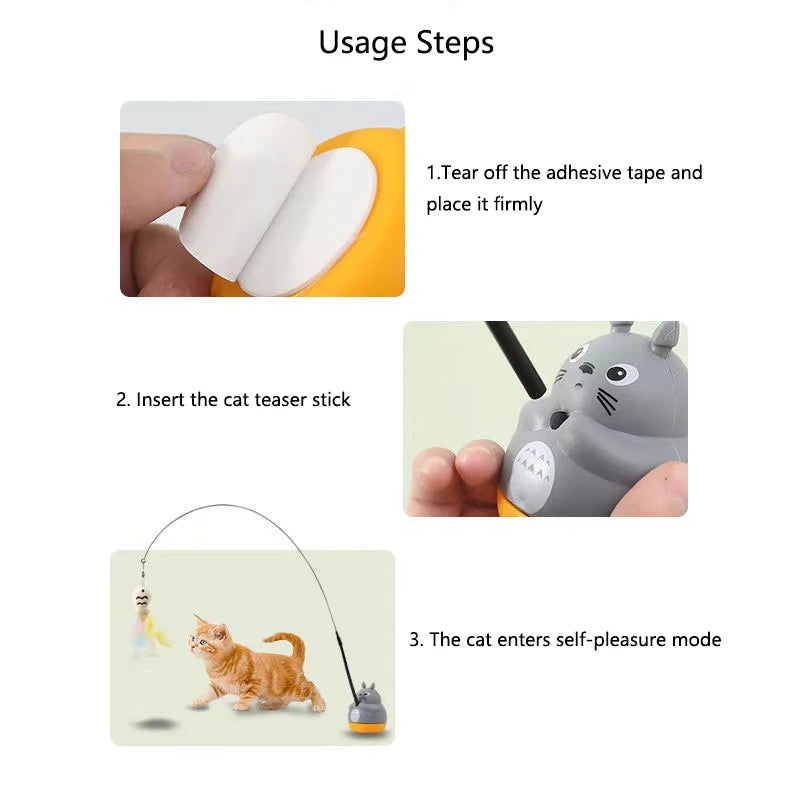 Usage Steps

1.Tear off the adhesive tape and place it firmly

2. Insert the cat teaser stick

3. The cat enters self-pleasure mode