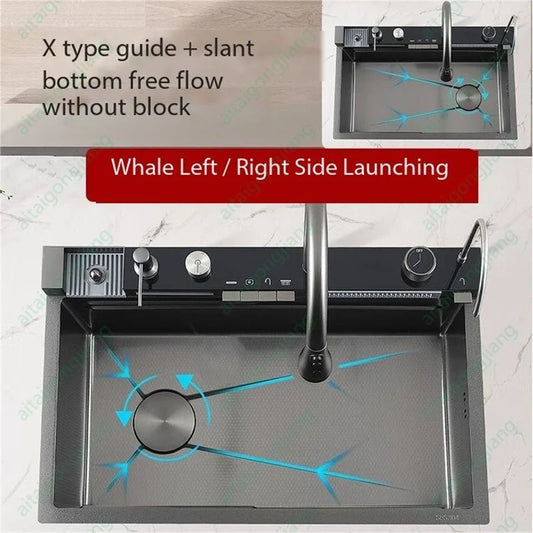 X type guide + slant bottom free flow without block

Whale Left / Right Side Launching

aitaigongjiang